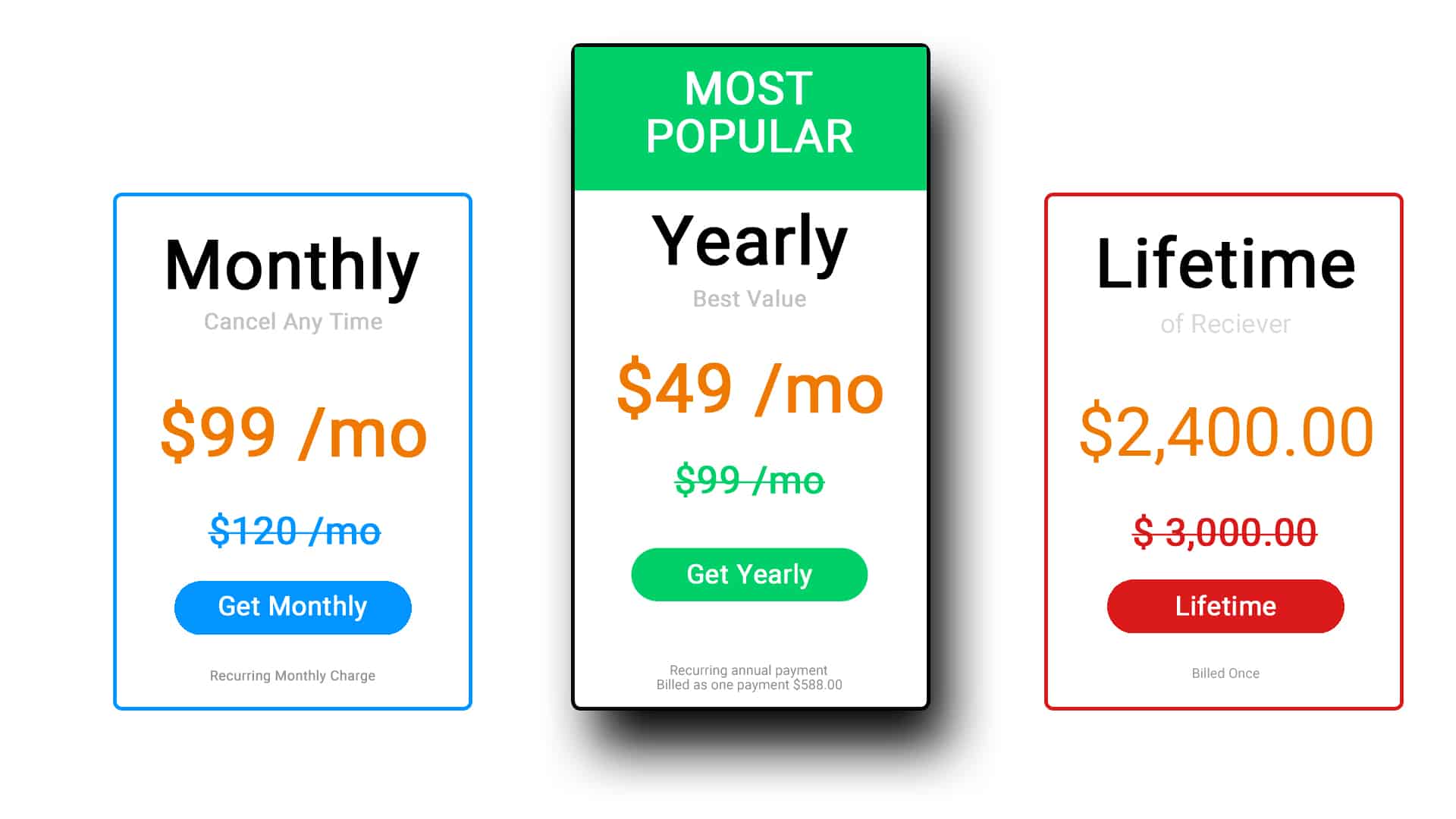 Monthly

Cancel Any Time

$99 /mo

$120 /mo

Get Monthly

Recurring Monthly Charge

MOST POPULAR

Yearly

Best Value

$49 /mo

$99 /mo

Get Yearly

Recurring annual payment
Billed as one payment $588.00

Lifetime

of Reciever

$2,400.00

$ 3,000.00

Lifetime

Billed Once